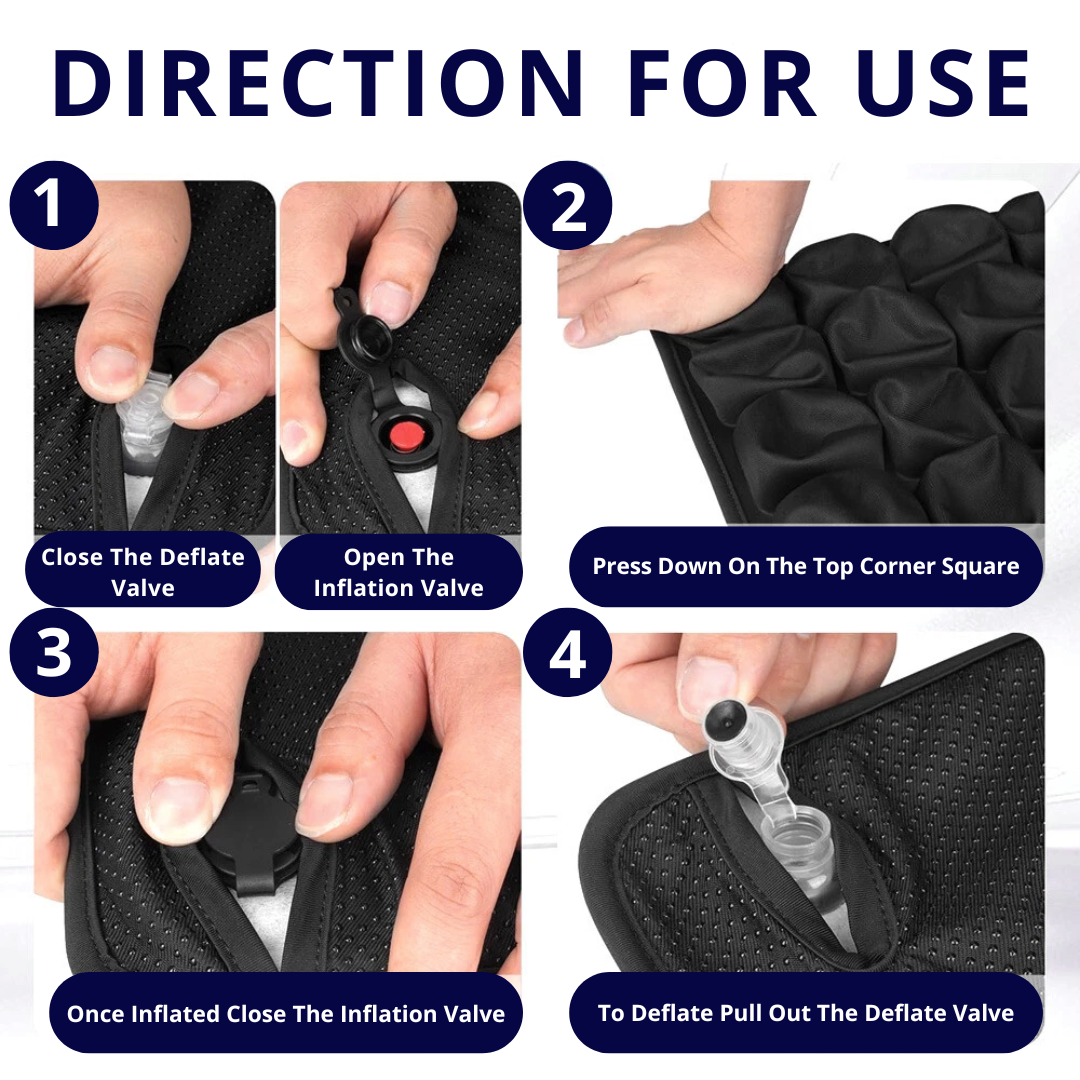 DIRECTION FOR USE

1

Close The Deflate Valve

Open The Inflation Valve

2

Press Down On The Top Corner Square

3

Once Inflated Close The Inflation Valve

4

To Deflate Pull Out The Deflate Valve