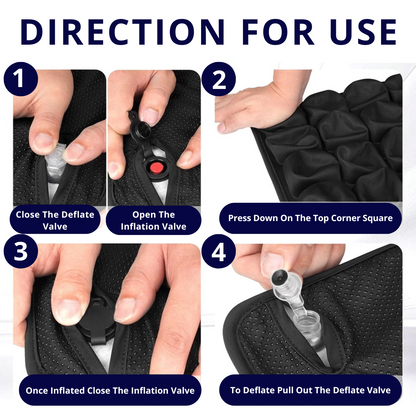 DIRECTION FOR USE

1

Close The Deflate Valve

Open The Inflation Valve

2

Press Down On The Top Corner Square

3

Once Inflated Close The Inflation Valve

4

To Deflate Pull Out The Deflate Valve